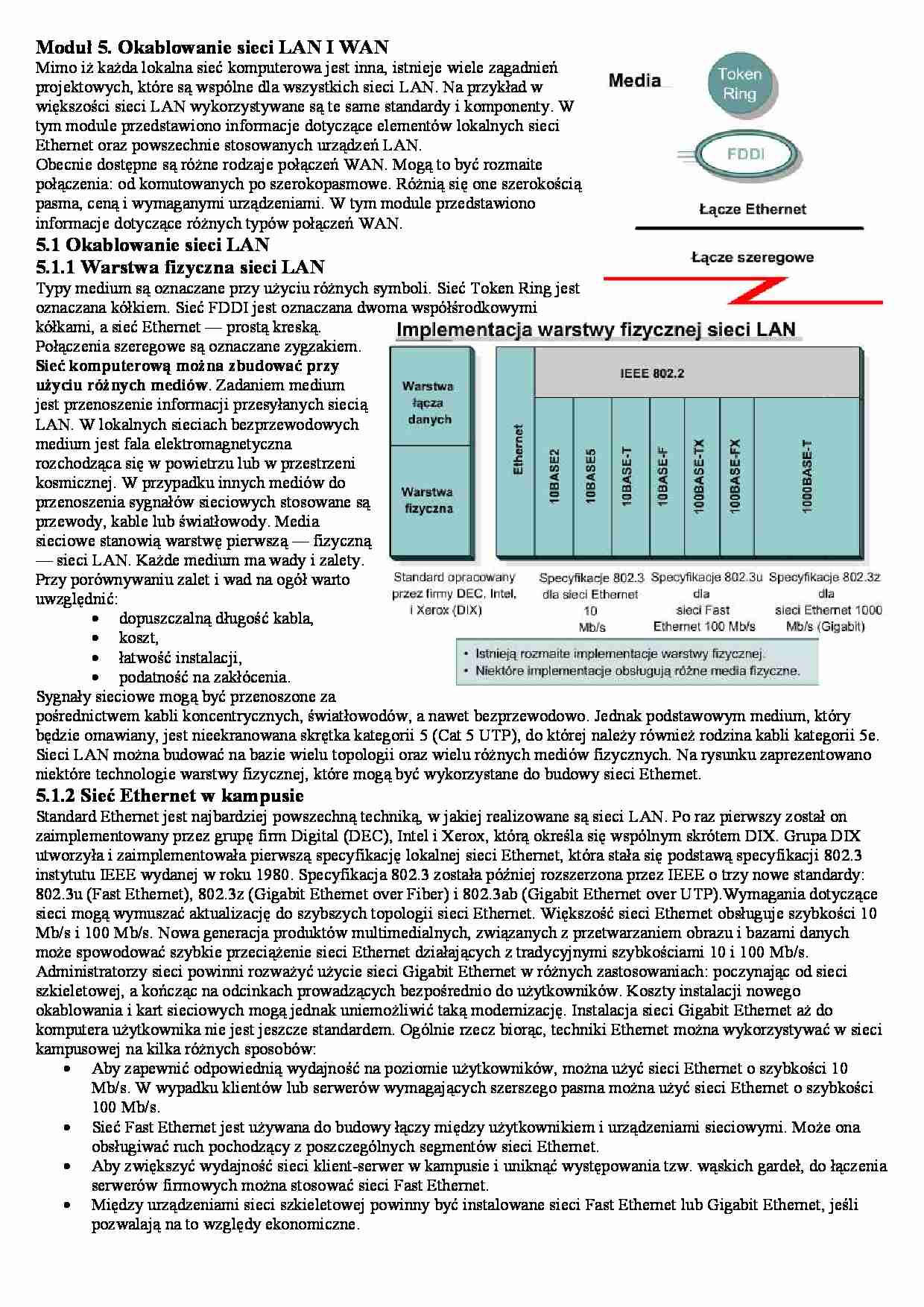 Moduł 5. Okablowanie sieci LAN I WAN
Mimo iż każda lokalna sieć komputerowa jest inna, istnieje wiele zagadnień projektowych, które są wspólne dla wszystkich sieci LAN. Na przykład w większości sieci LAN wykorzystywane są te same standardy i komponenty. W tym module przedstawiono informacje dotyczące elementów lokalnych sieci Ethernet oraz powszechnie stosowanych urządzeń LAN.
Obecnie dostępne są różne rodzaje połączeń WAN. Mogą to być rozmaite połączenia: od komutowanych po szerokopasmowe. Różnią się one szerokością pasma, ceną i wymaganymi urządzeniami. W tym module przedstawiono informacje dotyczące różnych typów połączeń WAN.

Media
Token Ring
FDDI
Łącze Ethernet
Łącze szeregowe

5.1 Okablowanie sieci LAN
5.1.1 Warstwa fizyczna sieci LAN
Typy medium są oznaczane przy użyciu różnych symboli. Sieć Token Ring jest oznaczana kółkiem. Sieć FDDI jest oznaczana dwoma współśrodkowymi kółkami, a sieć Ethernet — prostą kreską.
Połączenia szeregowe są oznaczane zygzakiem.
Sieć komputerową można zbudować przy użyciu różnych mediów. Zadaniem medium jest przenoszenie informacji przesyłanych siecią LAN. W lokalnych sieciach bezprzewodowych medium jest fala elektromagnetyczna rozchodząca się w powietrzu lub w przestrzeni kosmicznej. W przypadku innych mediów do przenoszenia sygnałów sieciowych stosowane są przewody, kable lub światłowody. Media sieciowe stanowią warstwę pierwszą — fizyczną — sieci LAN. Każde medium ma wady i zalety. Przy porównywaniu zalet i wad na ogół warto uwzględnić:
• dopuszczalną długość kabla,
• koszt,
• łatwość instalacji,
• podatność na zakłócenia.

Implementacja warstwy fizycznej sieci LAN
Warstwa łącza danych
Warstwa fizyczna
Ethernet
IEEE 802.2
10BASE2
10BASE5
10BASE-T
10BASE-F
100BASE-TX
100BASE-FX
1000BASE-T
Standard opracowany przez firmy DEC, Intel, i Xerox (DIX)
Specyfikacje 802.3 dla sieci Ethernet 10 Mb/s
Specyfikacje 802.3u dla sieci Fast Ethernet 100 Mb/s
Specyfikacje 802.3z dla sieci Ethernet 1000 Mb/s (Gigabit)
• Istnieją rozmaite implementacje warstwy fizycznej.
• Niektóre implementacje obsługują różne media fizyczne.

Sygnały sieciowe mogą być przenoszone za pośrednictwem kabli koncentrycznych, światłowodów, a nawet bezprzewodowo. Jednak podstawowym medium, który będzie omawiany, jest nieekranowana skrętka kategorii 5 (Cat 5 UTP), do której należy również rodzina kabli kategorii 5e. Sieci LAN można budować na bazie wielu topologii oraz wielu różnych mediów fizycznych. Na rysunku zaprezentowano niektóre technologie warstwy fizycznej, które mogą być wykorzystane do budowy sieci Ethernet.
5.1.2 Sieć Ethernet w kampusie
Standard Ethernet jest najbardziej powszechną techniką, w jakiej realizowane są sieci LAN. Po raz pierwszy został on zaimplementowany przez grupę firm Digital (DEC), Intel i Xerox, którą określa się wspólnym skrótem DIX. Grupa DIX utworzyła i zaimplementowała pierwszą specyfikację lokalnej sieci Ethernet, która stała się podstawą specyfikacji 802.3 instytutu IEEE wydanej w roku 1980. Specyfikacja 802.3 została później rozszerzona przez IEEE o trzy nowe standardy: 802.3u (Fast Ethernet), 802.3z (Gigabit Ethernet over Fiber) i 802.3ab (Gigabit Ethernet over UTP).Wymagania dotyczące sieci mogą wymuszać aktualizację do szybszych topologii sieci Ethernet. Większość sieci Ethernet obsługuje szybkości 10 Mb/s i 100 Mb/s. Nowa generacja produktów multimedialnych, związanych z przetwarzaniem obrazu i bazami danych może spowodować szybkie przeciążenie sieci Ethernet działających z tradycyjnymi szybkościami 10 i 100 Mb/s. Administratorzy sieci powinni rozważyć użycie sieci Gigabit Ethernet w różnych zastosowaniach: poczynając od sieci szkieletowej, a kończąc na odcinkach prowadzących bezpośrednio do użytkowników. Koszty instalacji nowego okablowania i kart sieciowych mogą jednak uniemożliwić taką modernizację. Instalacja sieci Gigabit Ethernet aż do komputera użytkownika nie jest jeszcze standardem. Ogólnie rzecz biorąc, techniki Ethernet można wykorzystywać w sieci kampusowej na kilka różnych sposobów:
• Aby zapewnić odpowiednią wydajność na poziomie użytkowników, można użyć sieci Ethernet o szybkości 10 Mb/s. W wypadku klientów lub serwerów wymagających szerszego pasma można użyć sieci Ethernet o szybkości 100 Mb/s.
• Sieć Fast Ethernet jest używana do budowy łączy między użytkownikiem i urządzeniami sieciowymi. Może ona obsługiwać ruch pochodzący z poszczególnych segmentów sieci Ethernet.
• Aby zwiększyć wydajność sieci klient-serwer w kampusie i uniknąć występowania tzw. wąskich gardeł, do łączenia serwerów firmowych można stosować sieci Fast Ethernet.
• Między urządzeniami sieci szkieletowej powinny być instalowane sieci Fast Ethernet lub Gigabit Ethernet, jeśli pozwalają na to względy ekonomiczne.