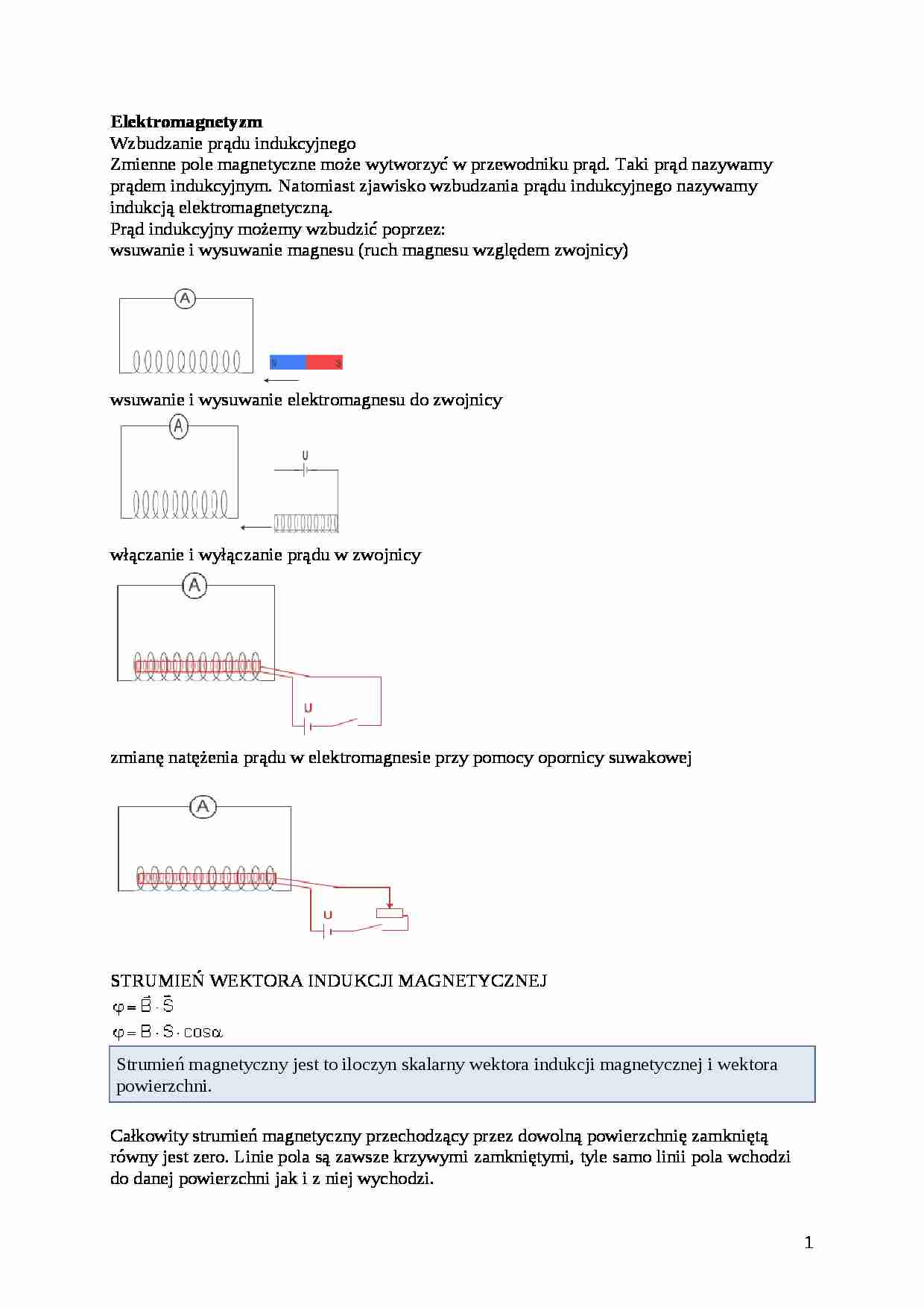 Elektromagnetyzm
Wzbudzanie prądu indukcyjnego
Zmienne pole magnetyczne może wytworzyć w przewodniku prąd. Taki prąd nazywamy prądem indukcyjnym. Natomiast zjawisko wzbudzania prądu indukcyjnego nazywamy indukcją elektromagnetyczną.
Prąd indukcyjny możemy wzbudzić poprzez:
wsuwanie i wysuwanie magnesu (ruch magnesu względem zwojnicy)

A

N S

wsuwanie i wysuwanie elektromagnesu do zwojnicy

A

U

włączanie i wyłączanie prądu w zwojnicy

A

U

zmianę natężenia prądu w elektromagnesie przy pomocy opornicy suwakowej

A

U

STRUMIEŃ WEKTORA INDUKCJI MAGNETYCZNEJ
$\varphi = \vec{B} \cdot \vec{S}$
$\varphi = B \cdot S \cdot \cos\alpha$

Strumień magnetyczny jest to iloczyn skalarny wektora indukcji magnetycznej i wektora powierzchni.

Całkowity strumień magnetyczny przechodzący przez dowolną powierzchnię zamkniętą równy jest zero. Linie pola są zawsze krzywymi zamkniętymi, tyle samo linii pola wchodzi do danej powierzchni jak i z niej wychodzi.

1