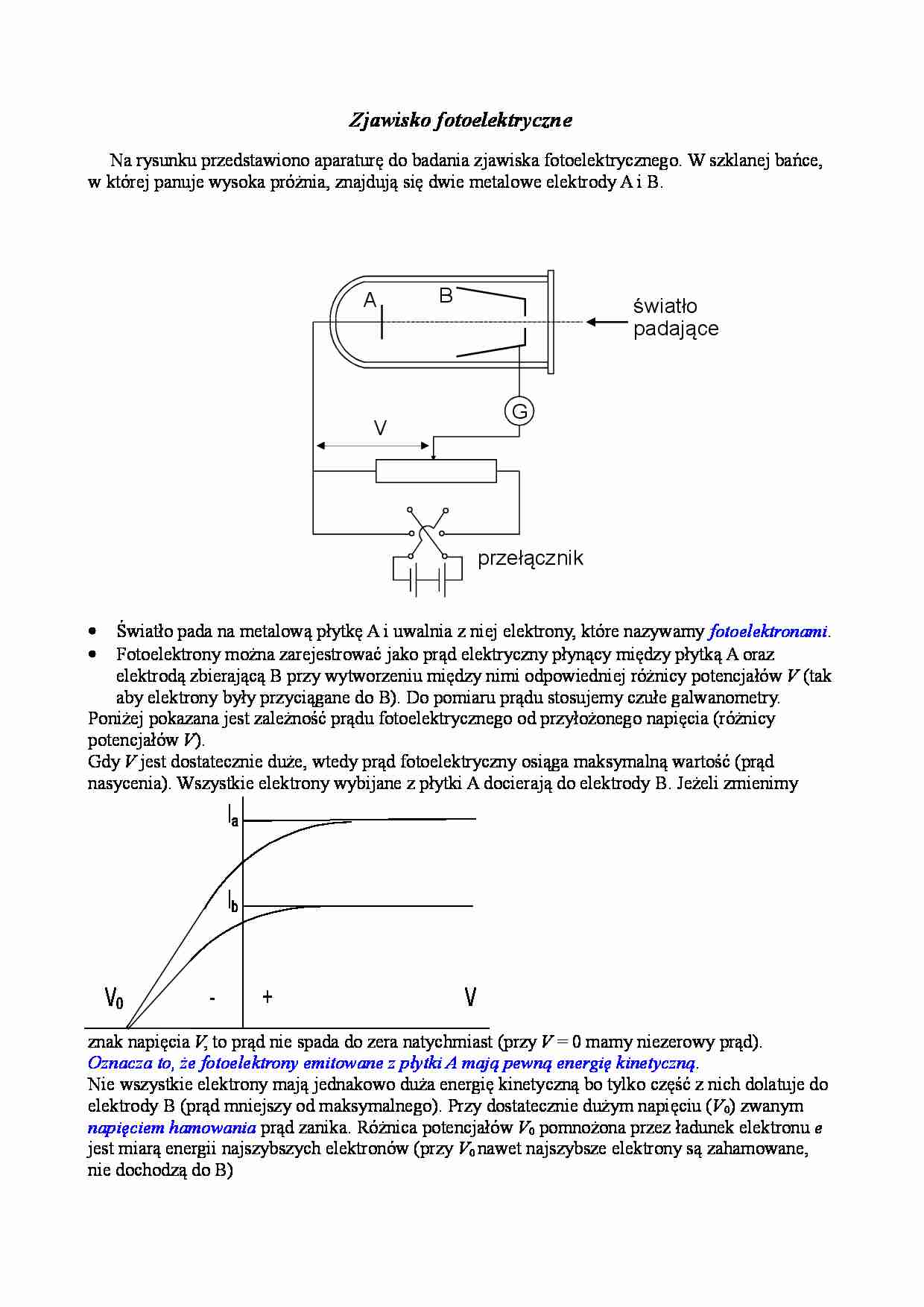 Zjawisko fotoelektryczne

Na rysunku przedstawiono aparaturę do badania zjawiska fotoelektrycznego. W szklanej bańce, w której panuje wysoka próżnia, znajdują się dwie metalowe elektrody A i B.

A
B
światło padające
G
V
przełącznik

• Światło pada na metalową płytkę A i uwalnia z niej elektrony, które nazywamy fotoelektronami.
• Fotoelektrony można zarejestrować jako prąd elektryczny płynący między płytką A oraz elektrodą zbierającą B przy wytworzeniu między nimi odpowiedniej różnicy potencjałów $V$ (tak aby elektrony były przyciągane do B). Do pomiaru prądu stosujemy czułe galwanometry.

Poniżej pokazana jest zależność prądu fotoelektrycznego od przyłożonego napięcia (różnicy potencjałów $V$).
Gdy $V$ jest dostatecznie duże, wtedy prąd fotoelektryczny osiąga maksymalną wartość (prąd nasycenia). Wszystkie elektrony wybijane z płytki A docierają do elektrody B. Jeżeli zmienimy

$I_a$
$I_b$
$V_0$
-
+
V

znak napięcia $V$, to prąd nie spada do zera natychmiast (przy $V = 0$ mamy niezerowy prąd).
Oznacza to, że fotoelektrony emitowane z płytki A mają pewną energię kinetyczną.
Nie wszystkie elektrony mają jednakowo duża energię kinetyczną bo tylko część z nich dolatuje do elektrody B (prąd mniejszy od maksymalnego). Przy dostatecznie dużym napięciu ($V_0$) zwanym napięciem hamowania prąd zanika. Różnica potencjałów $V_0$ pomnożona przez ładunek elektronu $e$ jest miarą energii najszybszych elektronów (przy $V_0$ nawet najszybsze elektrony są zahamowane, nie dochodzą do B)