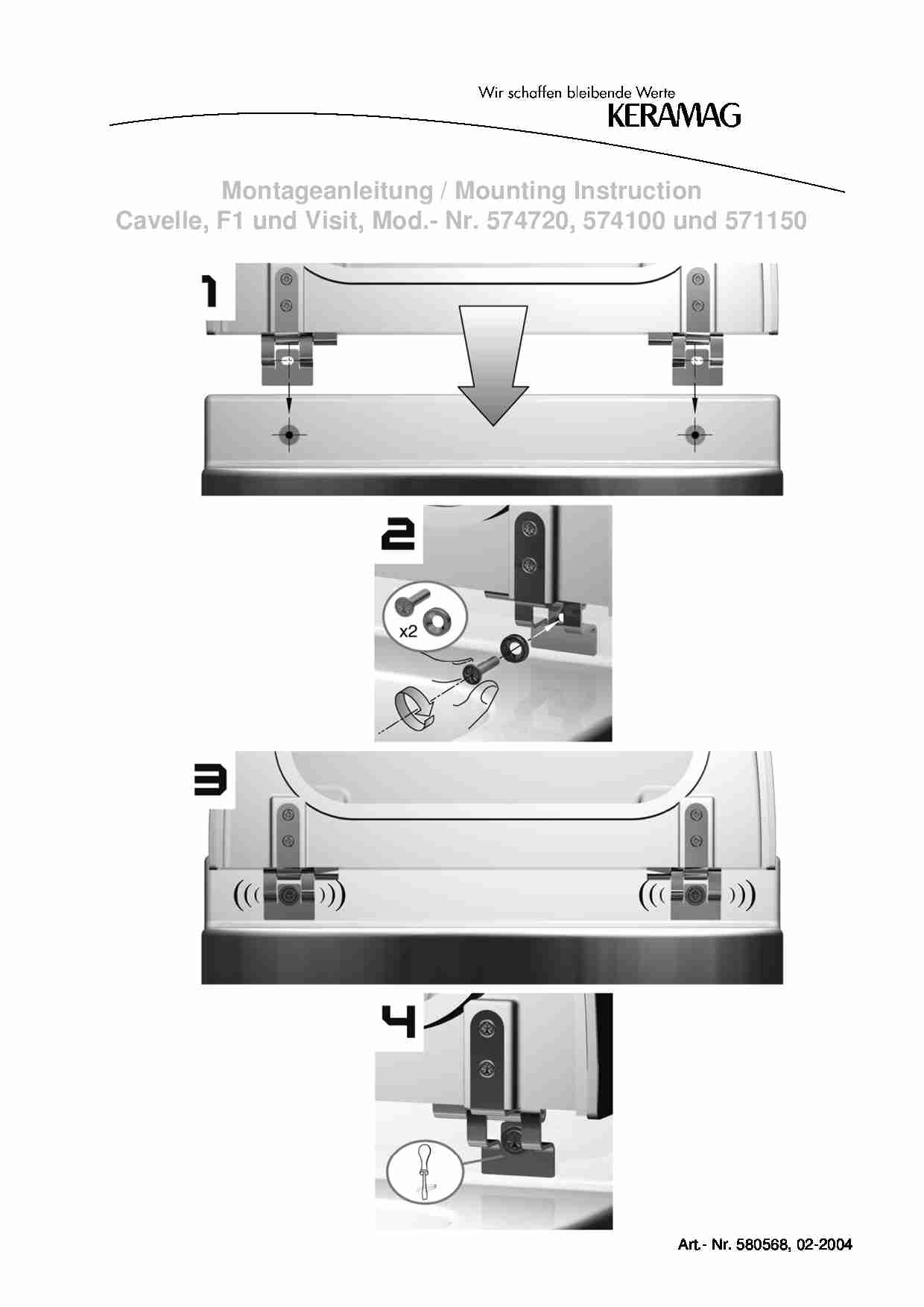 Wir schaffen bleibende Werte
KERAMAG

Montageanleitung / Mounting Instruction
Cavelle, F1 und Visit, Mod.- Nr. 574720, 574100 und 571150

1

2

x2

3

4

Art.- Nr. 580568, 02-2004