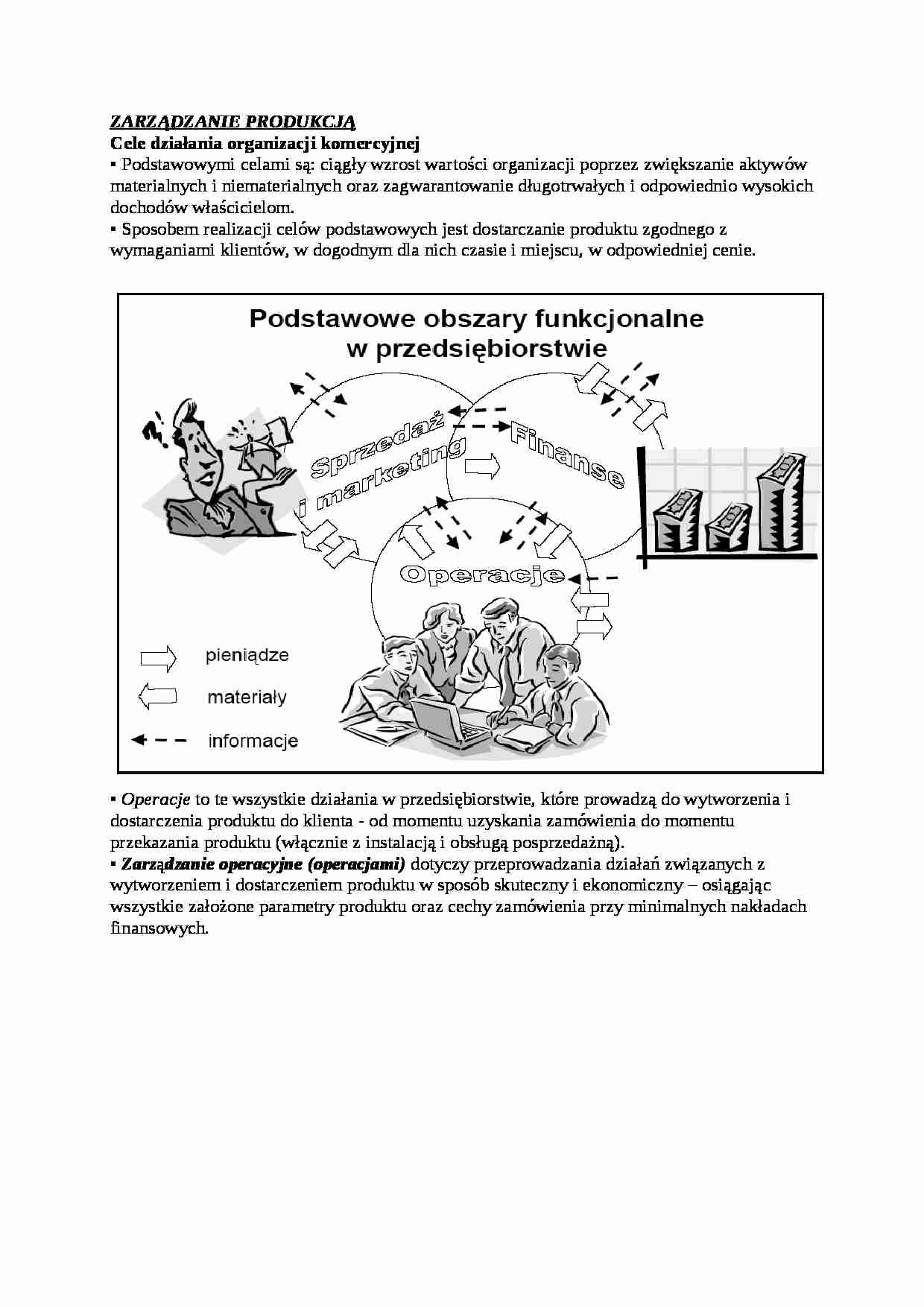 ZARZĄDZANIE PRODUKCJĄ
Cele działania organizacji komercyjnej
▪ Podstawowymi celami są: ciągły wzrost wartości organizacji poprzez zwiększanie aktywów materialnych i niematerialnych oraz zagwarantowanie długotrwałych i odpowiednio wysokich dochodów właścicielom.
▪ Sposobem realizacji celów podstawowych jest dostarczanie produktu zgodnego z wymaganiami klientów, w dogodnym dla nich czasie i miejscu, w odpowiedniej cenie.

Podstawowe obszary funkcjonalne w przedsiębiorstwie

Sprzedaż i marketing

Finanse

Operacje

pieniądze

materiały

informacje

▪ Operacje to te wszystkie działania w przedsiębiorstwie, które prowadzą do wytworzenia i dostarczenia produktu do klienta - od momentu uzyskania zamówienia do momentu przekazania produktu (włącznie z instalacją i obsługą posprzedażną).
▪ Zarządzanie operacyjne (operacjami) dotyczy przeprowadzania działań związanych z wytworzeniem i dostarczeniem produktu w sposób skuteczny i ekonomiczny – osiągając wszystkie założone parametry produktu oraz cechy zamówienia przy minimalnych nakładach finansowych.